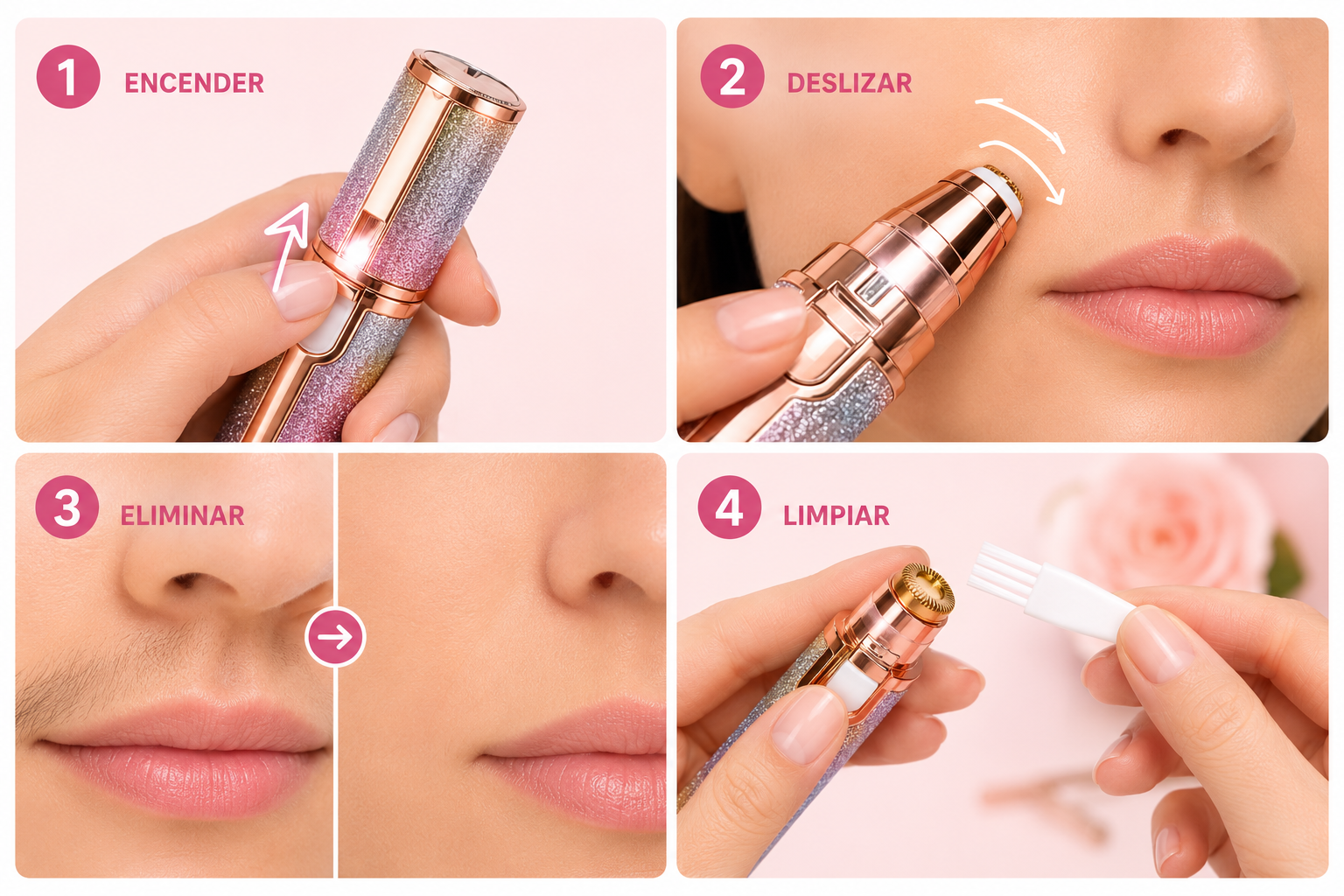 1 ENCENDER

2 DESLIZAR

3 ELIMINAR

4 LIMPIAR